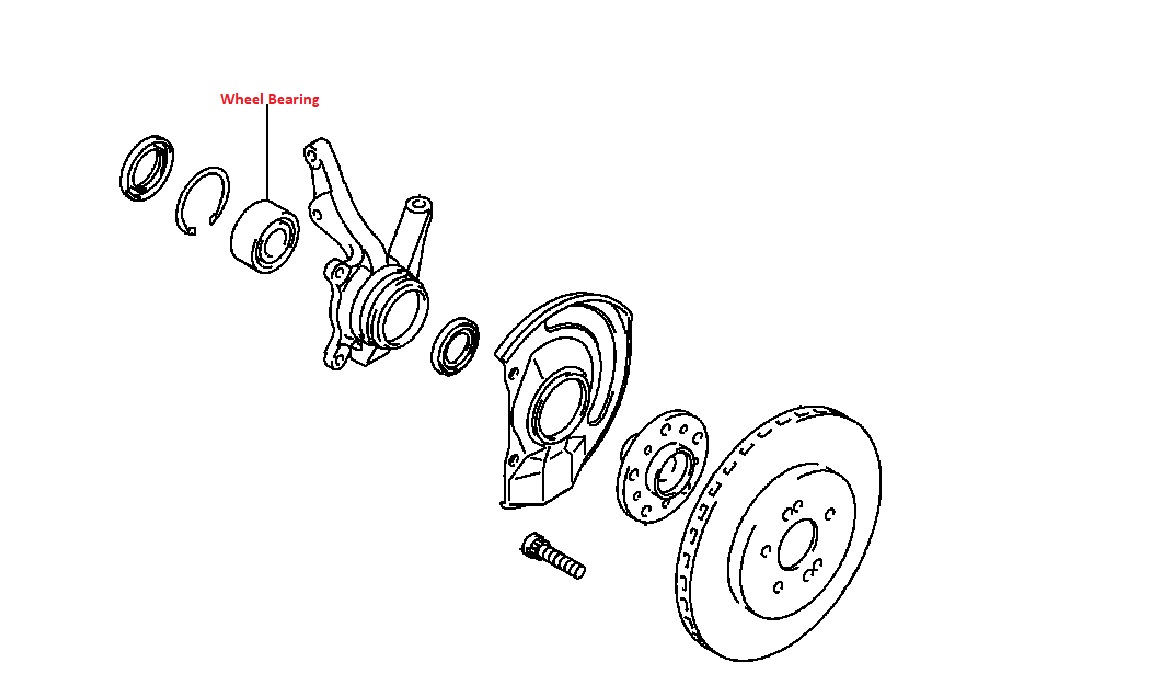 Wheel Bearing